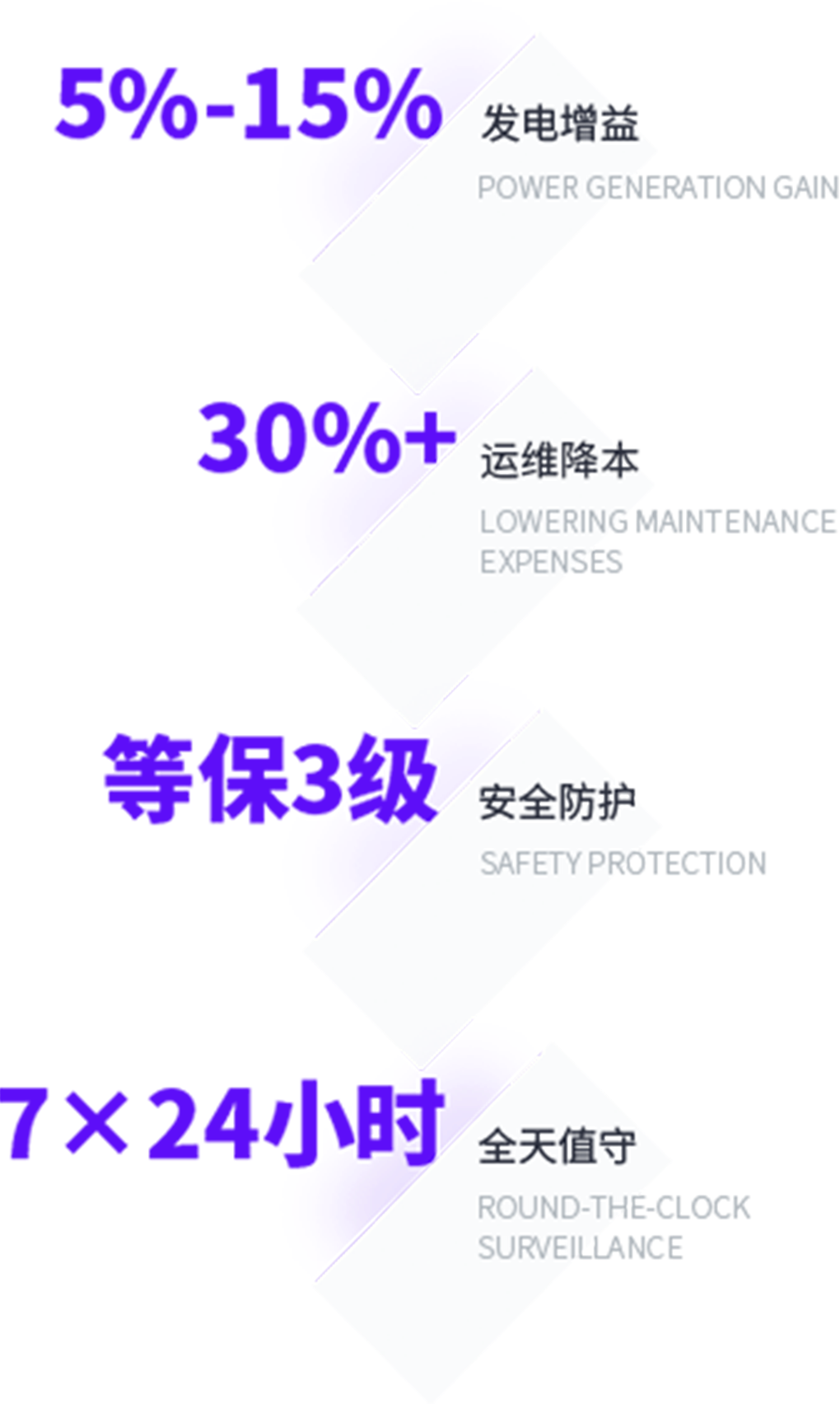 5%-15%
发电增益
POWER GENERATION GAIN

30%+
运维降本
LOWERING MAINTENANCE EXPENSES

等保3级
安全防护
SAFETY PROTECTION

7×24小时
全天值守
ROUND-THE-CLOCK SURVEILLANCE